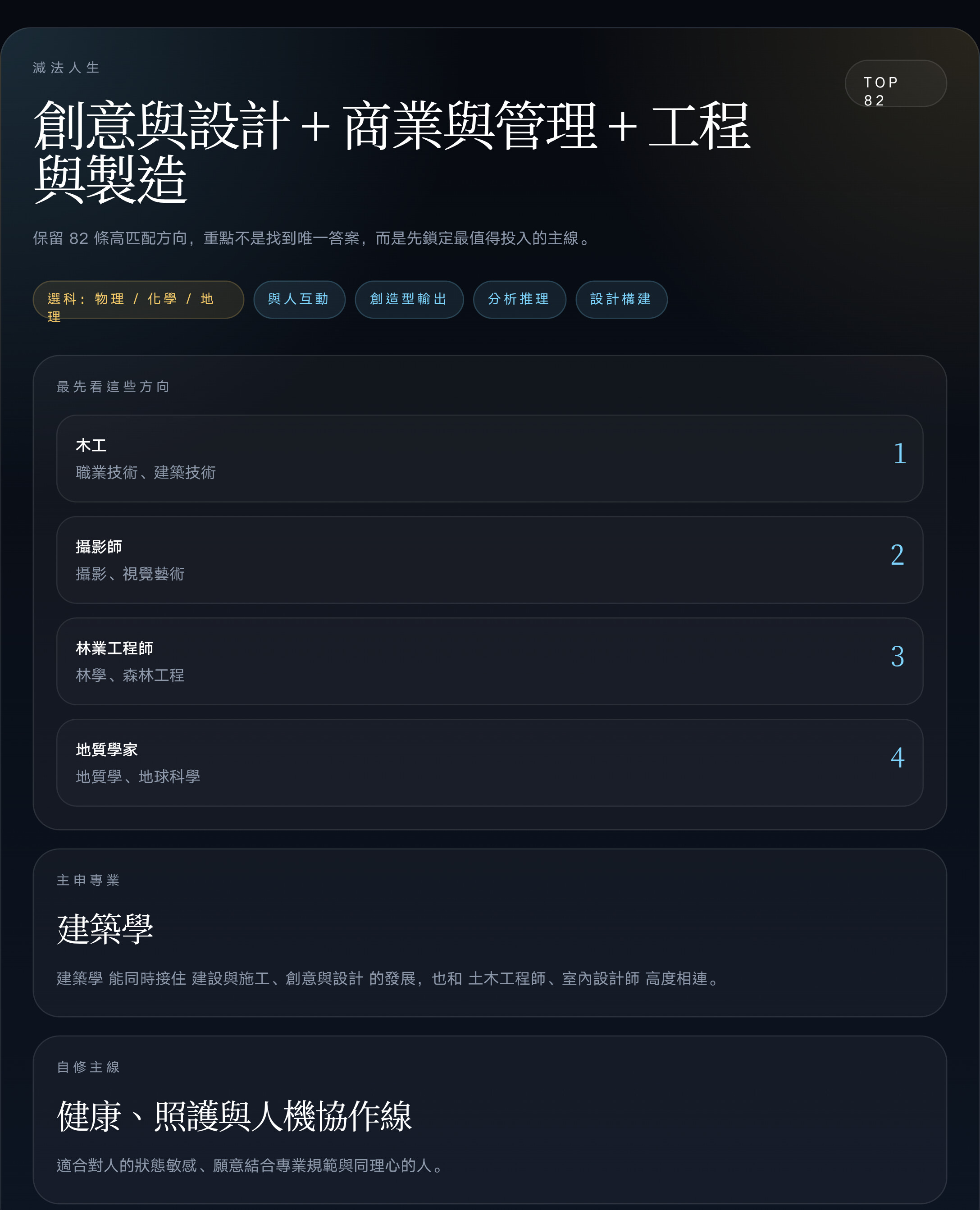 減法人生

TOP 82

創意與設計 + 商業與管理 + 工程與製造

保留 82 條高匹配方向，重點不是找到唯一答案，而是先鎖定最值得投入的主線。

選科：物理 / 化學 / 地理

與人互動

創造型輸出

分析推理

設計構建

最先看這些方向

木工
職業技術、建築技術
1

攝影師
攝影、視覺藝術
2

林業工程師
林學、森林工程
3

地質學家
地質學、地球科學
4

主申專業

建築學

建築學 能同時接住 建設與施工、創意與設計 的發展，也和 土木工程師、室內設計師 高度相連。

自修主線

健康、照護與人機協作線

適合對人的狀態敏感、願意結合專業規範與同理心的人。